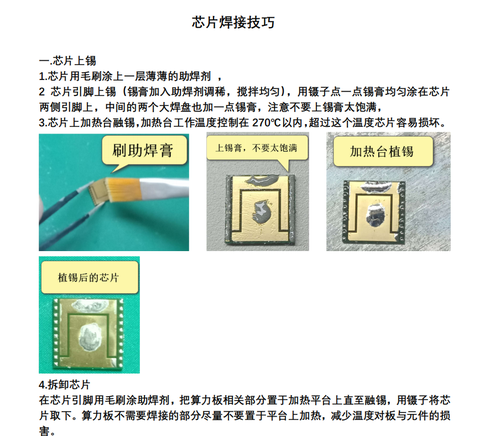 芯片焊接技巧

一.芯片上锡
1.芯片用毛刷涂上一层薄薄的助焊剂 ，
2 芯片引脚上锡（锡膏加入助焊剂调稀，搅拌均匀），用镊子点一点锡膏均匀涂在芯片两侧引脚上，中间的两个大焊盘也加一点锡膏，注意不要上锡膏太饱满，
3.芯片上加热台融锡，加热台工作温度控制在 270℃以内，超过这个温度芯片容易损坏。

刷助焊膏

上锡膏，不要太饱满

加热台植锡

植锡后的芯片

4.拆卸芯片
在芯片引脚用毛刷涂助焊剂，把算力板相关部分置于加热平台上直至融锡，用镊子将芯片取下。算力板不需要焊接的部分尽量不要置于平台上加热，减少温度对板与元件的损害。